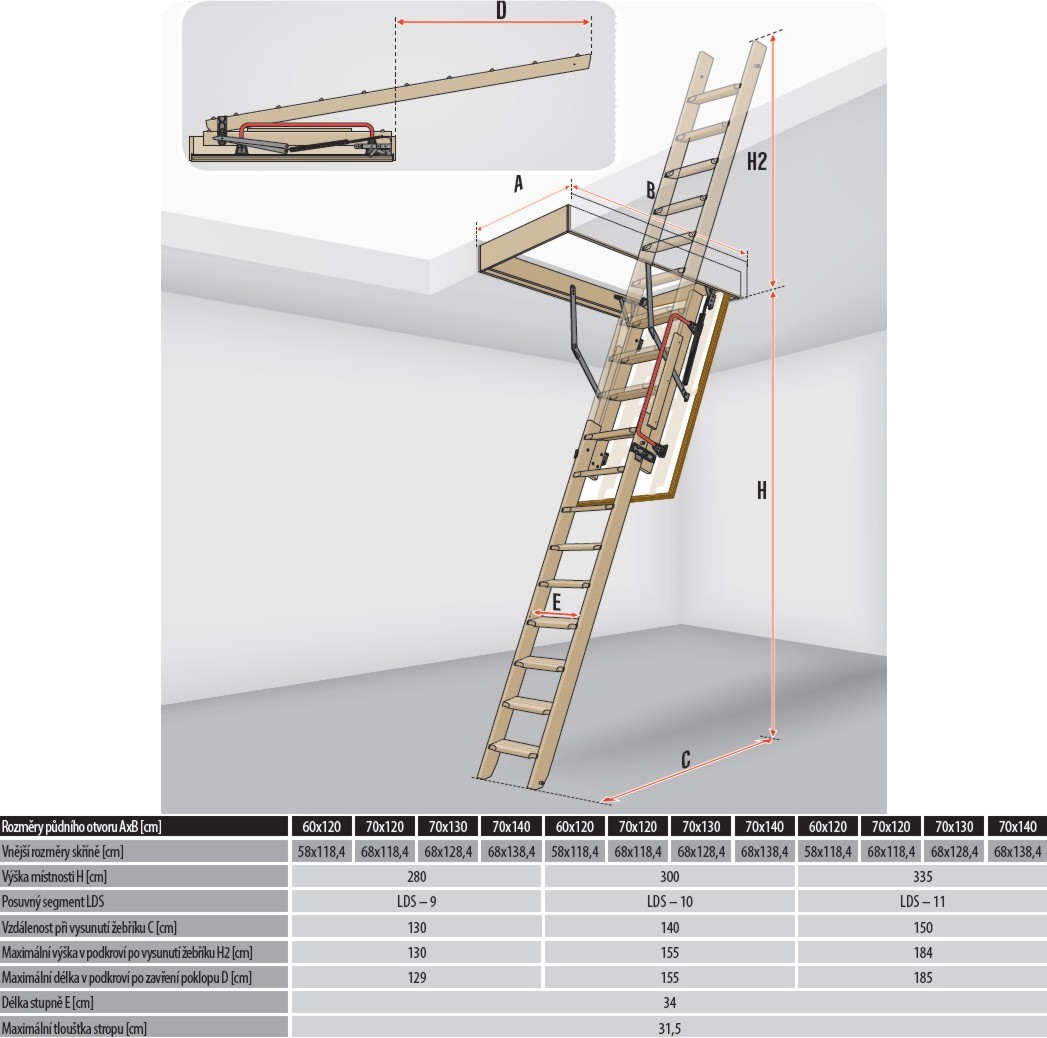 D

A

B

H2

H

E

C

| Rozměry půdního otvoru AxB [cm] | 60x120 | 70x120 | 70x130 | 70x140 | 60x120 | 70x120 | 70x130 | 70x140 | 60x120 | 70x120 | 70x130 | 70x140 |
|---|---|---|---|---|---|---|---|---|---|---|---|---|
| Vnější rozměry skříně [cm] | 58x118,4 | 68x118,4 | 68x128,4 | 68x138,4 | 58x118,4 | 68x118,4 | 68x128,4 | 68x138,4 | 58x118,4 | 68x118,4 | 68x128,4 | 68x138,4 |
| Výška místnosti H [cm] | 280 | | | | 300 | | | | 335 | | | |
| Posuvný segment LDS | LDS – 9 | | | | LDS – 10 | | | | LDS – 11 | | | |
| Vzdálenost při vysunutí žebříku C [cm] | 130 | | | | 140 | | | | 150 | | | |
| Maximální výška v podkroví po vysunutí žebříku H2 [cm] | 130 | | | | 155 | | | | 184 | | | |
| Maximální délka v podkroví po zavření poklopu D [cm] | 129 | | | | 155 | | | | 185 | | | |
| Délka stupně E [cm] | 34 | | | | | | | | | | | |
| Maximální tloušťka stropu [cm] | 31,5 | | | | | | | | | | | |